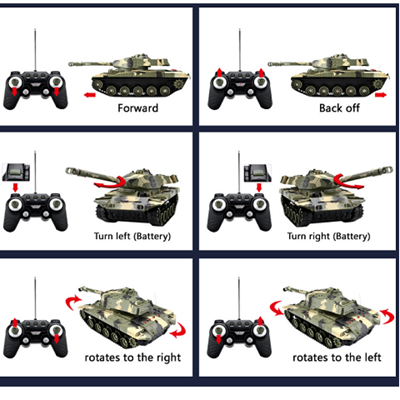 Forward

Back off

Turn left (Battery)

Turn right (Battery)

rotates to the right

rotates to the left